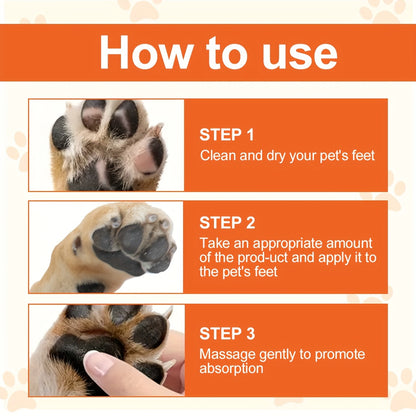 How to use

STEP 1
Clean and dry your pet's feet

STEP 2
Take an appropriate amount of the prod-uct and apply it to the pet's feet

STEP 3
Massage gently to promote absorption